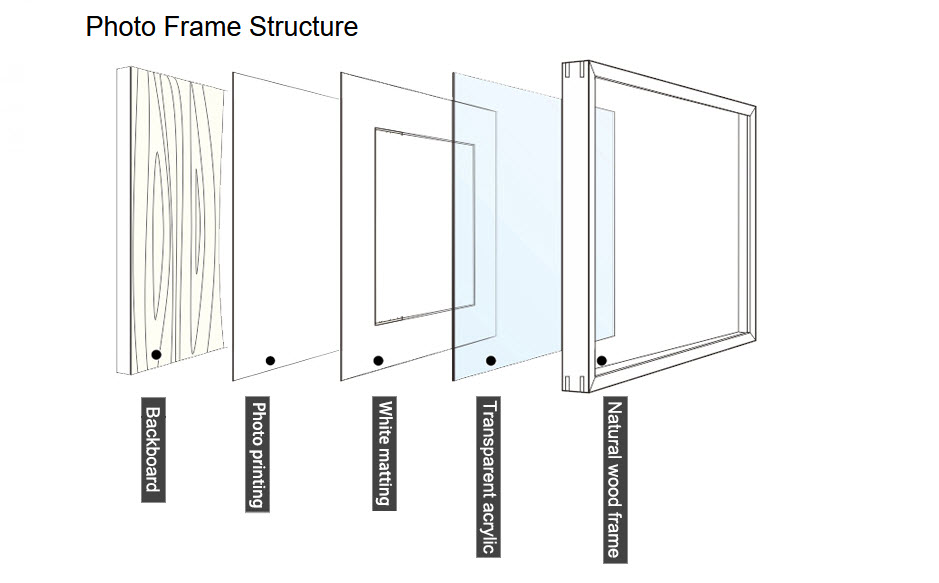 Photo Frame Structure

Backboard

Photo printing

White matting

Transparent acrylic

Natural wood frame